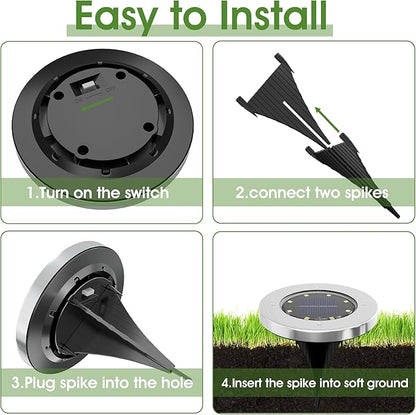 Easy to Install

1.Turn on the switch

2.connect two spikes

3.Plug spike into the hole

4.Insert the spike into soft ground